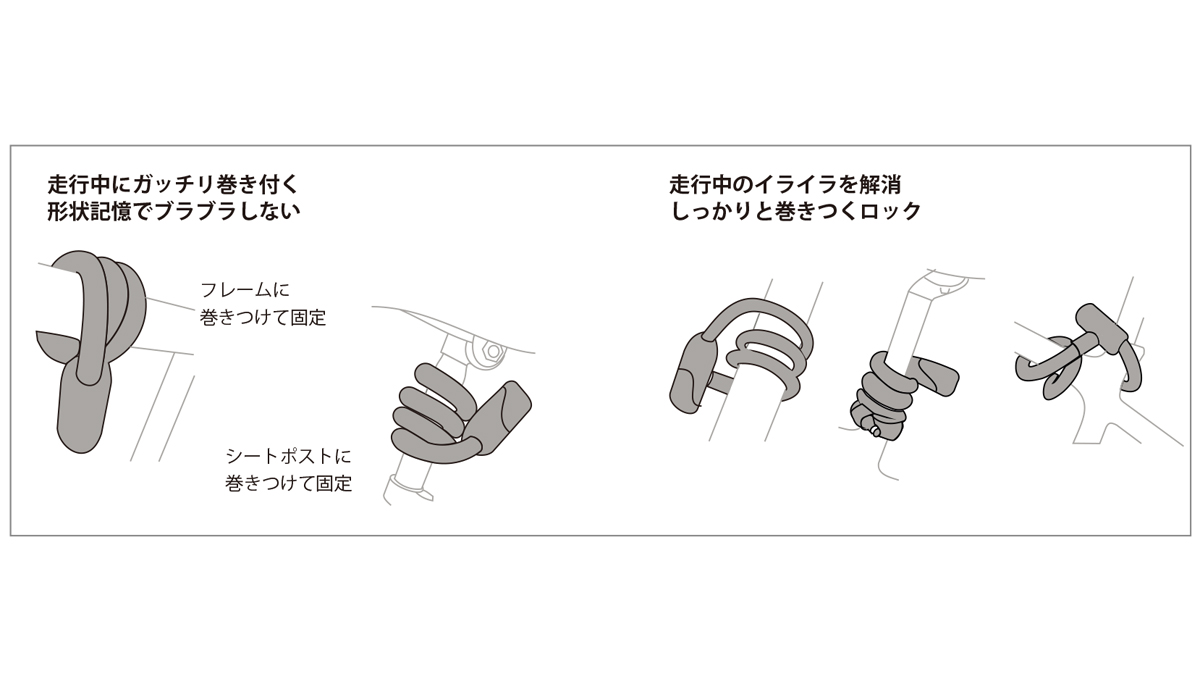 走行中にガッチリ巻き付く
形状記憶でブラブラしない

フレームに
巻きつけて固定

シートポストに
巻きつけて固定

走行中のイライラを解消
しっかりと巻きつくロック