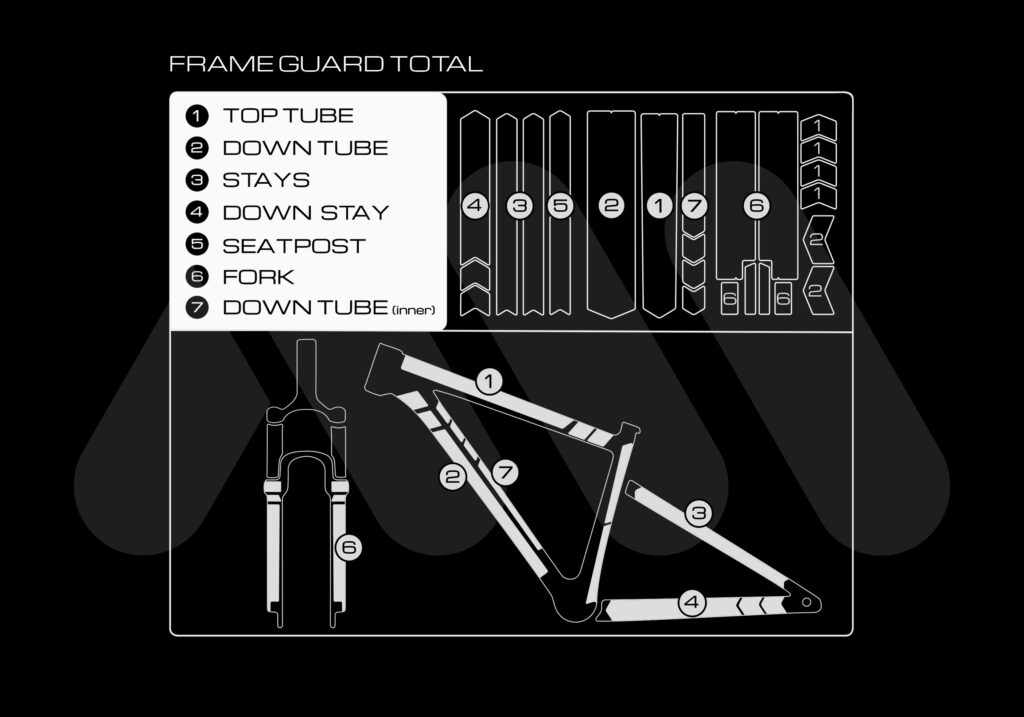 FRAME GUARD TOTAL

1 TOP TUBE
2 DOWN TUBE
3 STAYS
4 DOWN STAY
5 SEATPOST
6 FORK
7 DOWN TUBE (inner)

4 3 5 2 1 7 6 1 1 1 1 2 2 6 6

1 2 7 3 4 6