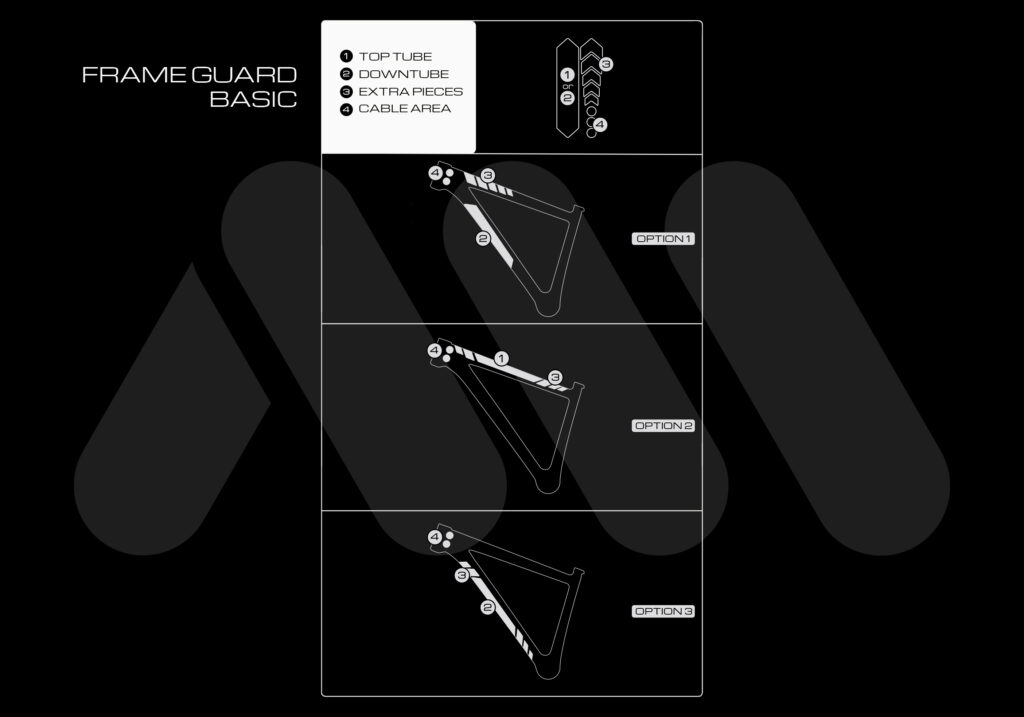 FRAME GUARD
BASIC

1 TOP TUBE
2 DOWNTUBE
3 EXTRA PIECES
4 CABLE AREA

1
or
2
3
4

4 3
2
OPTION 1

4 1
3
OPTION 2

4
3
2
OPTION 3