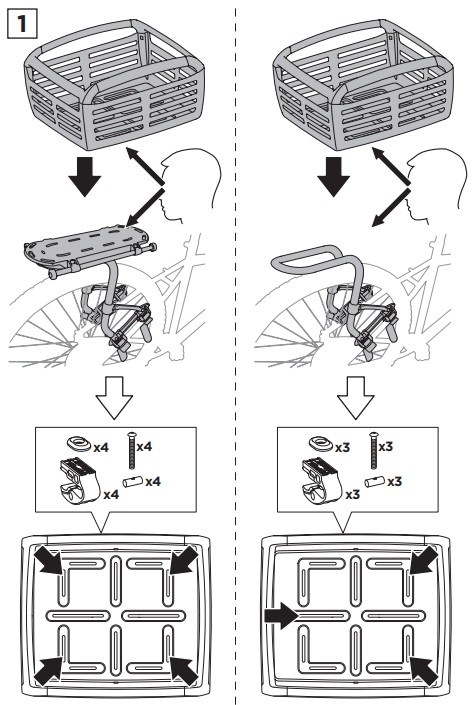 1

x4 x4
x4 x4

x3 x3
x3 x3