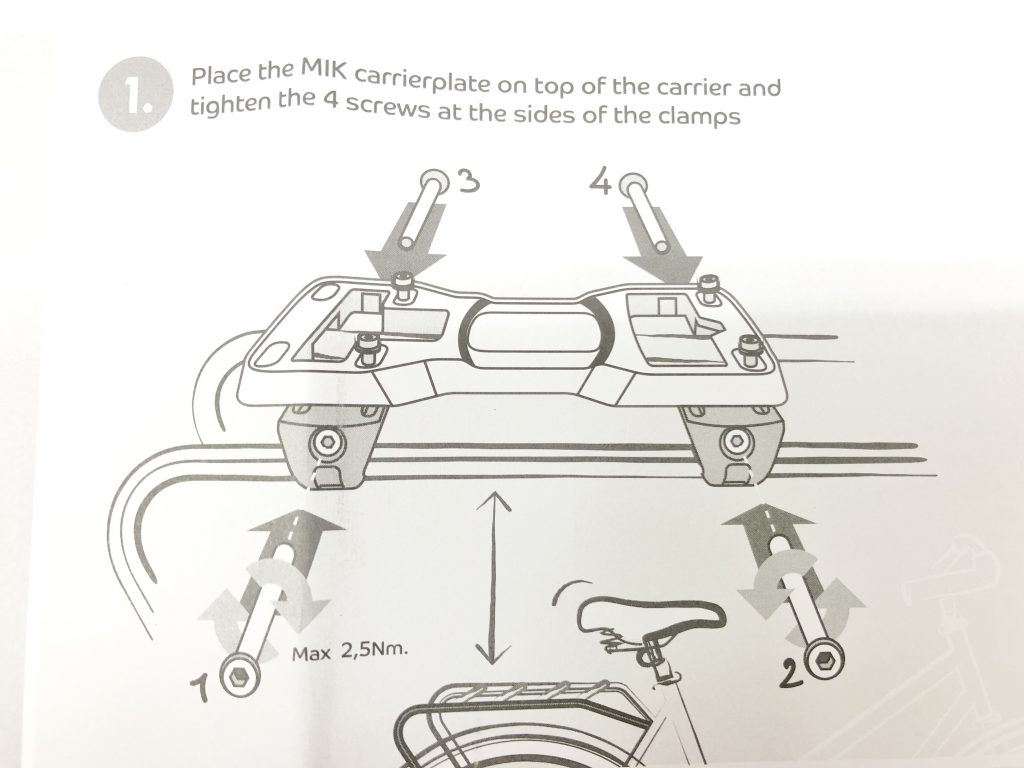 1.

Place the MIK carrierplate on top of the carrier and tighten the 4 screws at the sides of the clamps

3

4

Max 2,5Nm.

1

2