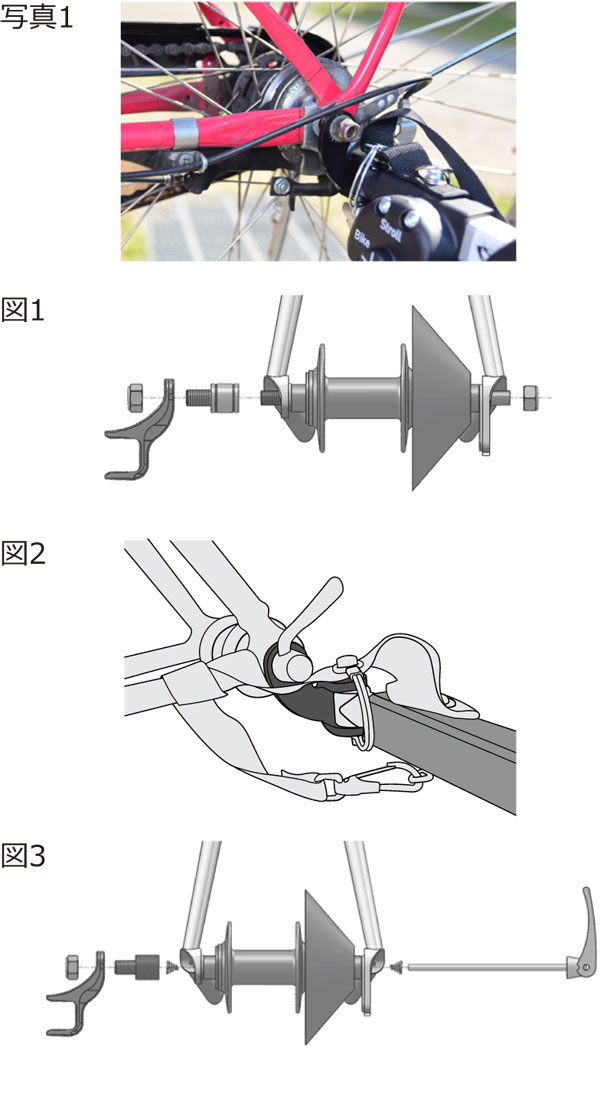 写真1

Stroll
Bike

図1

図2

図3